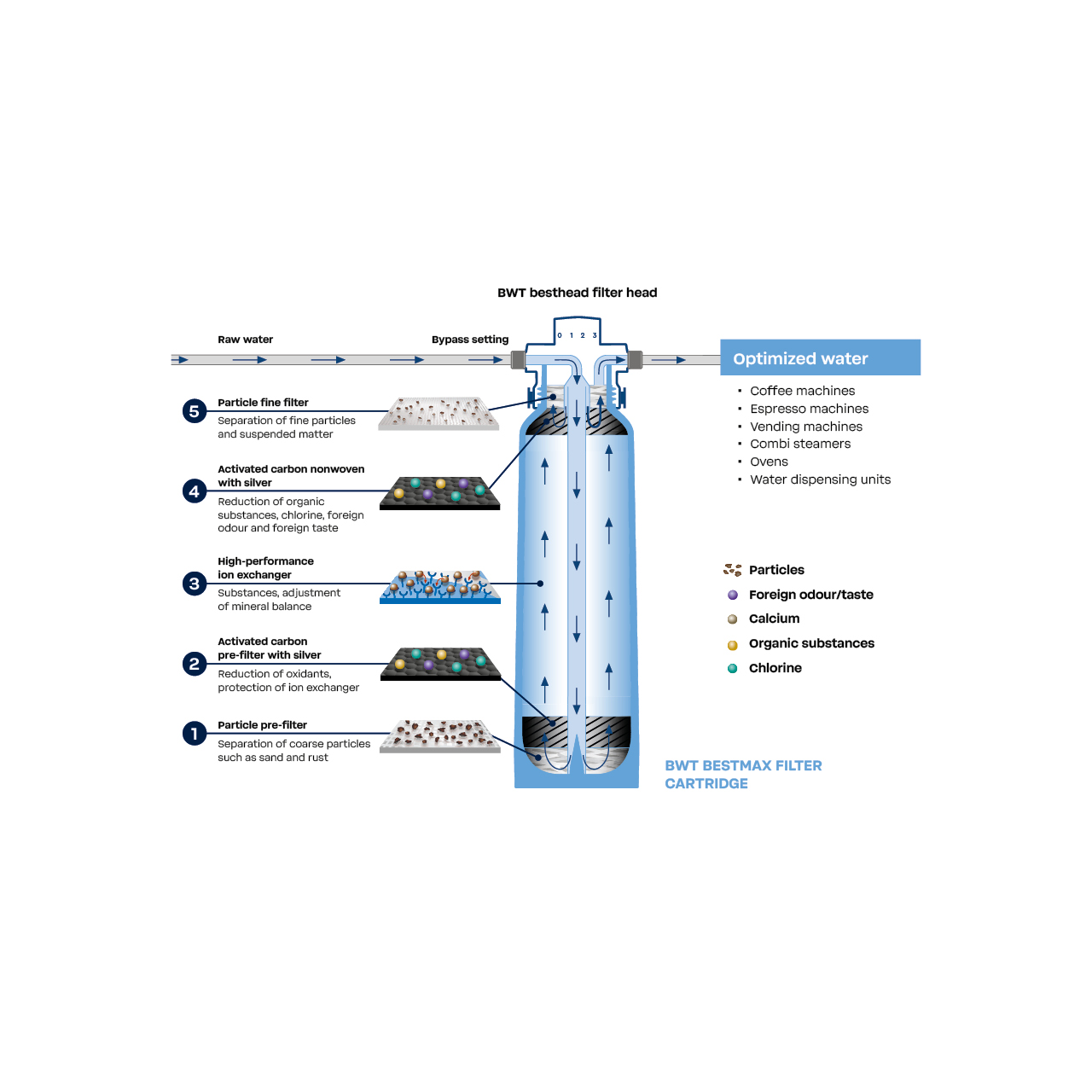 BWT besthead filter head

Raw water

Bypass setting

0 1 2 3

Optimized water

- Coffee machines
- Espresso machines
- Vending machines
- Combi steamers
- Ovens
- Water dispensing units

5 Particle fine filter
Separation of fine particles and suspended matter

4 Activated carbon nonwoven with silver
Reduction of organic substances, chlorine, foreign odour and foreign taste

3 High-performance ion exchanger
Substances, adjustment of mineral balance

2 Activated carbon pre-filter with silver
Reduction of oxidants, protection of ion exchanger

1 Particle pre-filter
Separation of coarse particles such as sand and rust

Particles
Foreign odour/taste
Calcium
Organic substances
Chlorine

BWT BESTMAX FILTER CARTRIDGE